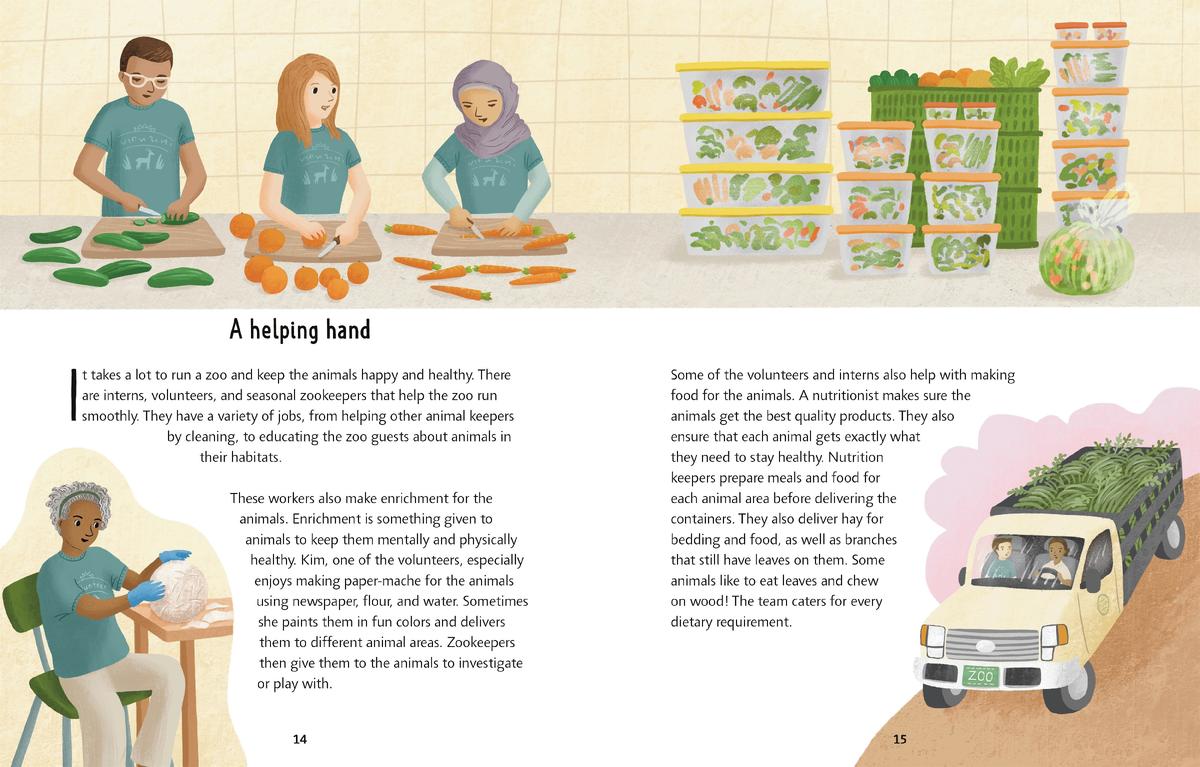 A helping hand

It takes a lot to run a zoo and keep the animals happy and healthy. There are interns, volunteers, and seasonal zookeepers that help the zoo run smoothly. They have a variety of jobs, from helping other animal keepers by cleaning, to educating the zoo guests about animals in their habitats.

These workers also make enrichment for the animals. Enrichment is something given to animals to keep them mentally and physically healthy. Kim, one of the volunteers, especially enjoys making paper-mache for the animals using newspaper, flour, and water. Sometimes she paints them in fun colors and delivers them to different animal areas. Zookeepers then give them to the animals to investigate or play with.

14

Some of the volunteers and interns also help with making food for the animals. A nutritionist makes sure the animals get the best quality products. They also ensure that each animal gets exactly what they need to stay healthy. Nutrition keepers prepare meals and food for each animal area before delivering the containers. They also deliver hay for bedding and food, as well as branches that still have leaves on them. Some animals like to eat leaves and chew on wood! The team caters for every dietary requirement.

ZOO

15