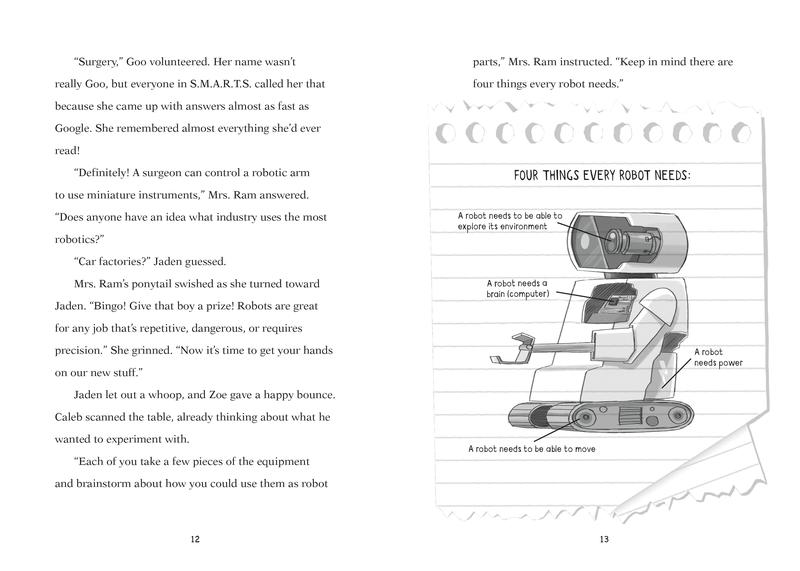 "Surgery," Goo volunteered. Her name wasn't really Goo, but everyone in S.M.A.R.T.S. called her that because she came up with answers almost as fast as Google. She remembered almost everything she'd ever read!

"Definitely! A surgeon can control a robotic arm to use miniature instruments," Mrs. Ram answered. "Does anyone have an idea what industry uses the most robotics?"

"Car factories?" Jaden guessed.

Mrs. Ram's ponytail swished as she turned toward Jaden. "Bingo! Give that boy a prize! Robots are great for any job that's repetitive, dangerous, or requires precision." She grinned. "Now it's time to get your hands on our new stuff."

Jaden let out a whoop, and Zoe gave a happy bounce. Caleb scanned the table, already thinking about what he wanted to experiment with.

"Each of you take a few pieces of the equipment and brainstorm about how you could use them as robot

12

parts," Mrs. Ram instructed. "Keep in mind there are four things every robot needs."

FOUR THINGS EVERY ROBOT NEEDS:

A robot needs to be able to explore its environment

A robot needs a brain (computer)

A robot needs power

A robot needs to be able to move

13