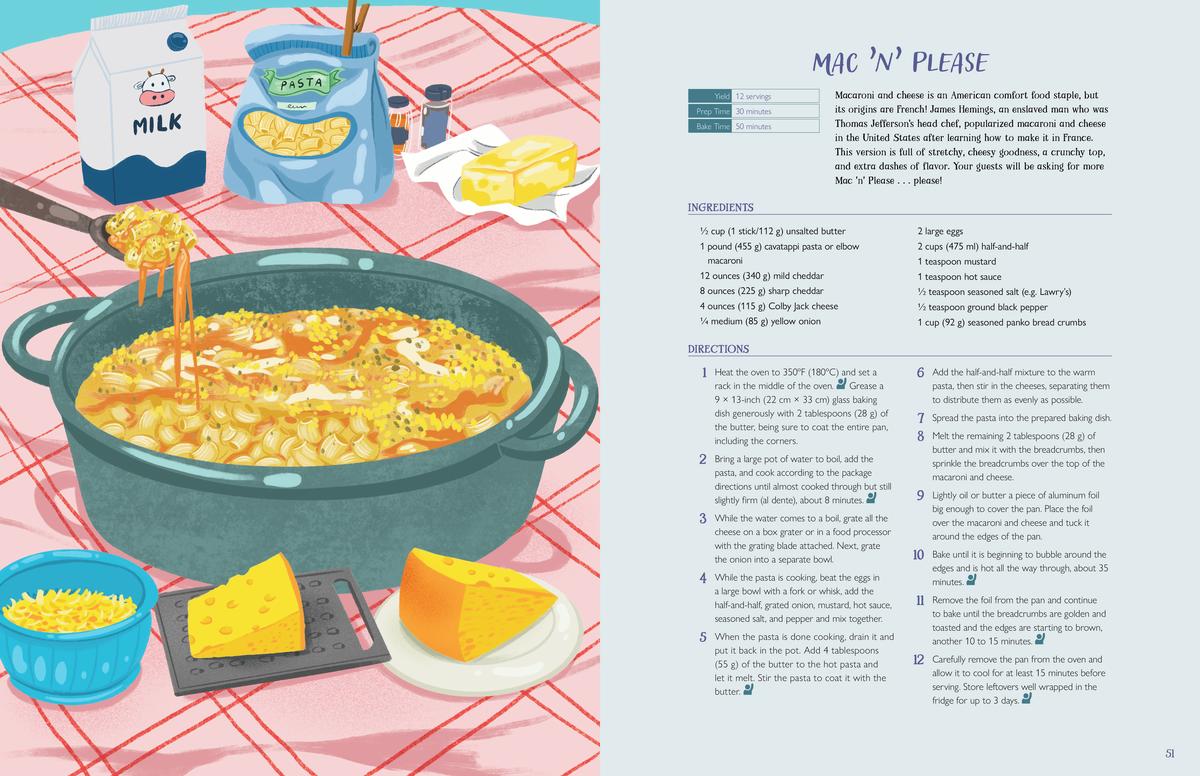 MILK

PASTA

MAC 'N' PLEASE

| Yield | 12 servings |
|---|---|
| Prep Time | 30 minutes |
| Bake Time | 50 minutes |

Macaroni and cheese is an American comfort food staple, but its origins are French! James Hemings, an enslaved man who was Thomas Jefferson's head chef, popularized macaroni and cheese in the United States after learning how to make it in France. This version is full of stretchy, cheesy goodness, a crunchy top, and extra dashes of flavor. Your guests will be asking for more Mac 'n' Please . . . please!

INGREDIENTS

½ cup (1 stick/112 g) unsalted butter
1 pound (455 g) cavatappi pasta or elbow macaroni
12 ounces (340 g) mild cheddar
8 ounces (225 g) sharp cheddar
4 ounces (115 g) Colby Jack cheese
¼ medium (85 g) yellow onion

2 large eggs
2 cups (475 ml) half-and-half
1 teaspoon mustard
1 teaspoon hot sauce
½ teaspoon seasoned salt (e.g. Lawry's)
½ teaspoon ground black pepper
1 cup (92 g) seasoned panko bread crumbs

DIRECTIONS

1 Heat the oven to 350°F (180°C) and set a rack in the middle of the oven. Grease a 9 × 13-inch (22 cm × 33 cm) glass baking dish generously with 2 tablespoons (28 g) of the butter, being sure to coat the entire pan, including the corners.

2 Bring a large pot of water to boil, add the pasta, and cook according to the package directions until almost cooked through but still slightly firm (al dente), about 8 minutes.

3 While the water comes to a boil, grate all the cheese on a box grater or in a food processor with the grating blade attached. Next, grate the onion into a separate bowl.

4 While the pasta is cooking, beat the eggs in a large bowl with a fork or whisk, add the half-and-half, grated onion, mustard, hot sauce, seasoned salt, and pepper and mix together.

5 When the pasta is done cooking, drain it and put it back in the pot. Add 4 tablespoons (55 g) of the butter to the hot pasta and let it melt. Stir the pasta to coat it with the butter.

6 Add the half-and-half mixture to the warm pasta, then stir in the cheeses, separating them to distribute them as evenly as possible.

7 Spread the pasta into the prepared baking dish.

8 Melt the remaining 2 tablespoons (28 g) of butter and mix it with the breadcrumbs, then sprinkle the breadcrumbs over the top of the macaroni and cheese.

9 Lightly oil or butter a piece of aluminum foil big enough to cover the pan. Place the foil over the macaroni and cheese and tuck it around the edges of the pan.

10 Bake until it is beginning to bubble around the edges and is hot all the way through, about 35 minutes.

11 Remove the foil from the pan and continue to bake until the breadcrumbs are golden and toasted and the edges are starting to brown, another 10 to 15 minutes.

12 Carefully remove the pan from the oven and allow it to cool for at least 15 minutes before serving. Store leftovers well wrapped in the fridge for up to 3 days.

51