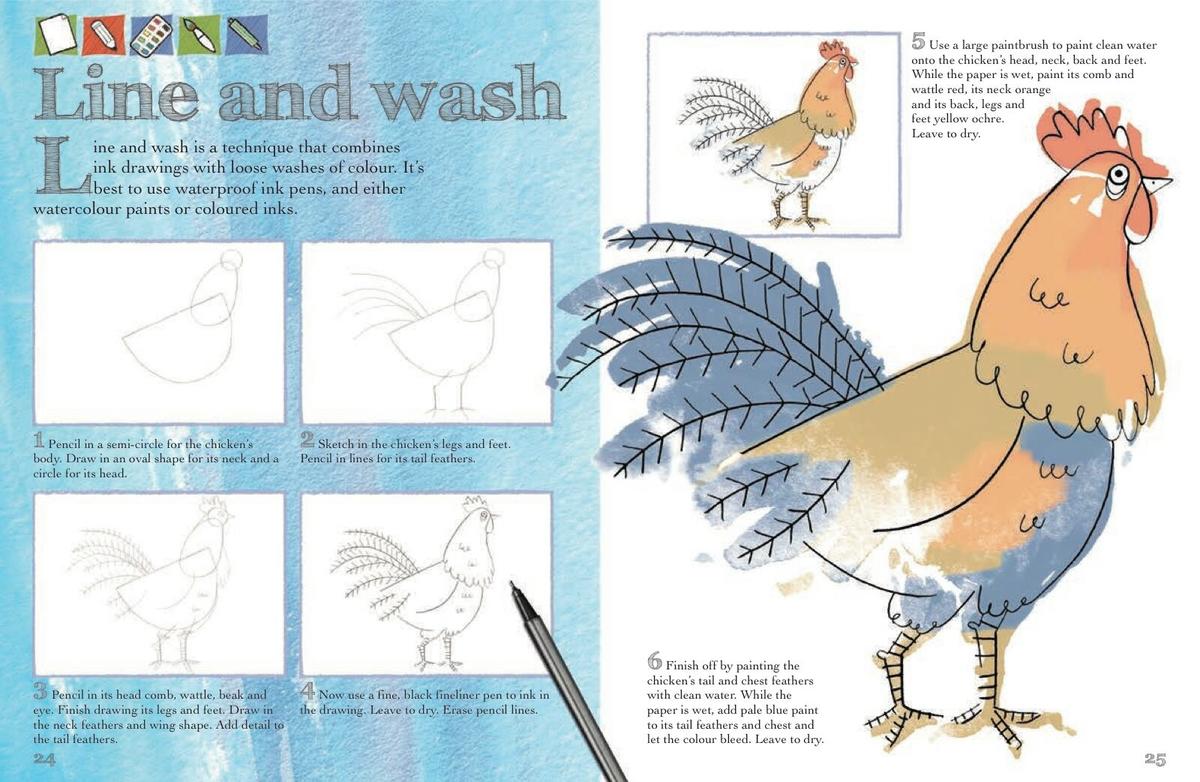 Line and wash

Line and wash is a technique that combines ink drawings with loose washes of colour. It's best to use waterproof ink pens, and either watercolour paints or coloured inks.

1 Pencil in a semi-circle for the chicken's body. Draw in an oval shape for its neck and a circle for its head.

2 Sketch in the chicken's legs and feet. Pencil in lines for its tail feathers.

3 Pencil in its head comb, wattle, beak and eye. Finish drawing its legs and feet. Draw in the neck feathers and wing shape. Add detail to the tail feathers.

4 Now use a fine, black fineliner pen to ink in the drawing. Leave to dry. Erase pencil lines.

24

5 Use a large paintbrush to paint clean water onto the chicken's head, neck, back and feet. While the paper is wet, paint its comb and wattle red, its neck orange and its back, legs and feet yellow ochre. Leave to dry.

6 Finish off by painting the chicken's tail and chest feathers with clean water. While the paper is wet, add pale blue paint to its tail feathers and chest and let the colour bleed. Leave to dry.

25