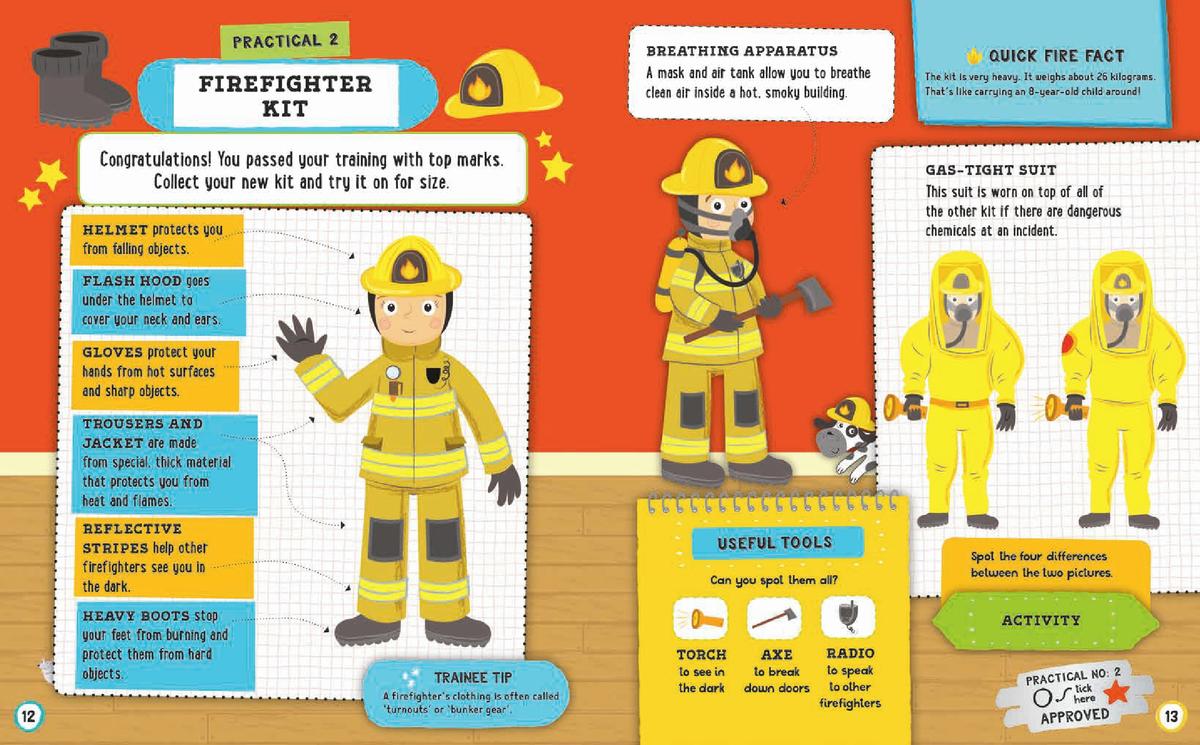 PRACTICAL 2

FIREFIGHTER KIT

Congratulations! You passed your training with top marks. Collect your new kit and try it on for size.

HELMET protects you from falling objects.

FLASH HOOD goes under the helmet to cover your neck and ears.

GLOVES protect your hands from hot surfaces and sharp objects.

TROUSERS AND JACKET are made from special, thick material that protects you from heat and flames.

REFLECTIVE STRIPES help other firefighters see you in the dark.

HEAVY BOOTS stop your feet from burning and protect them from hard objects.

TRAINEE TIP
A firefighter's clothing is often called 'turnouts' or 'bunker gear'.

12

BREATHING APPARATUS
A mask and air tank allow you to breathe clean air inside a hot, smoky building.

QUICK FIRE FACT
The kit is very heavy. It weighs about 26 kilograms. That's like carrying an 8-year-old child around!

GAS-TIGHT SUIT
This suit is worn on top of all of the other kit if there are dangerous chemicals at an incident.

USEFUL TOOLS
Can you spot them all?

TORCH
to see in the dark

AXE
to break down doors

RADIO
to speak to other firefighters

Spot the four differences between the two pictures.

ACTIVITY

PRACTICAL NO: 2
tick here
APPROVED

13